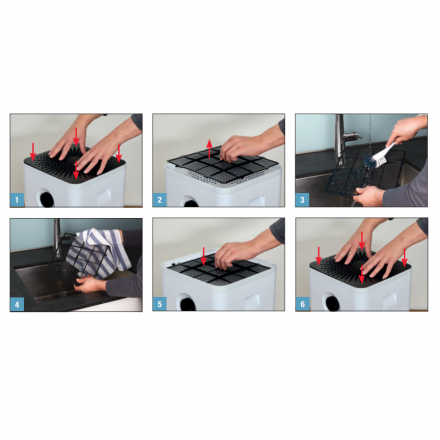 1

2

3

4

5

6