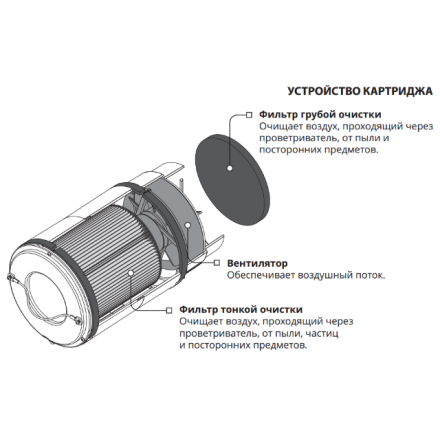 УСТРОЙСТВО КАРТРИДЖА

Фильтр грубой очистки
Очищает воздух, проходящий через проветриватель, от пыли и посторонних предметов.

Вентилятор
Обеспечивает воздушный поток.

Фильтр тонкой очистки
Очищает воздух, проходящий через проветриватель, от пыли, частиц и посторонних предметов.